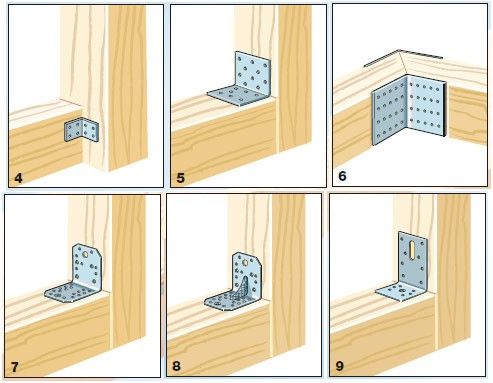 4

5

6

7

8

9